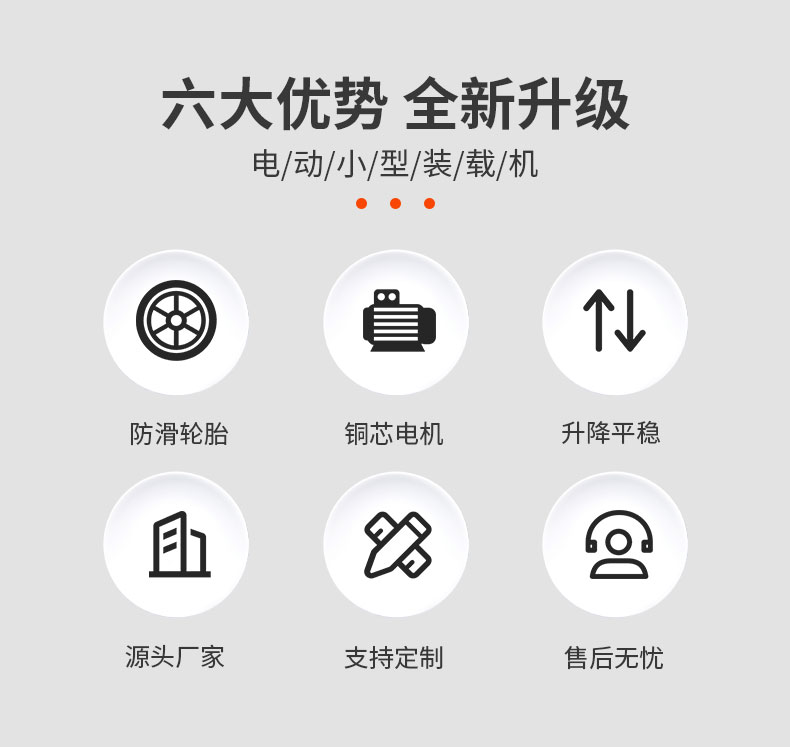 六大优势 全新升级

电/动/小/型/装/载/机

防滑轮胎

铜芯电机

升降平稳

源头厂家

支持定制

售后无忧